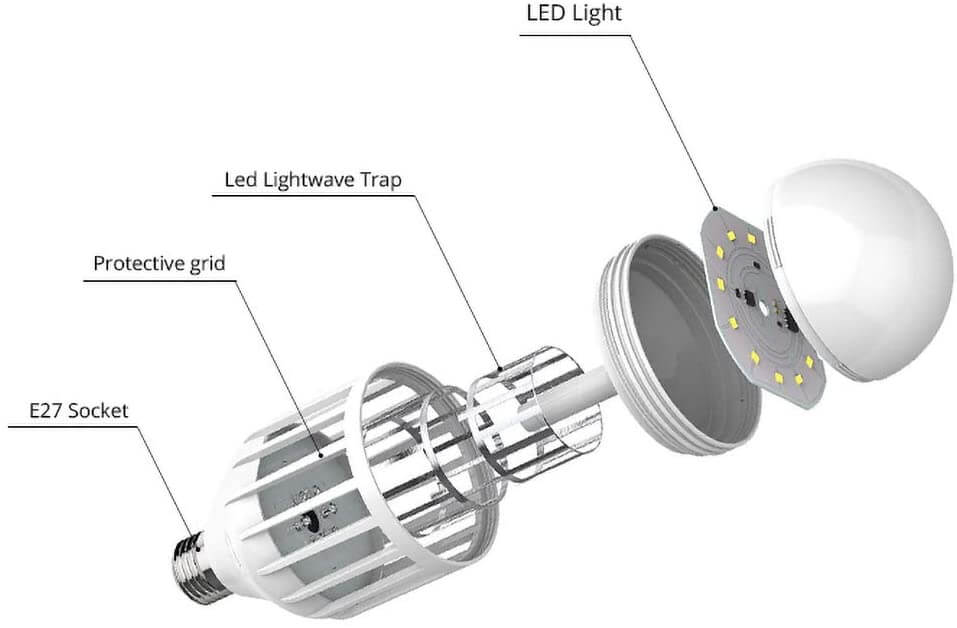 LED Light

Led Lightwave Trap

Protective grid

E27 Socket