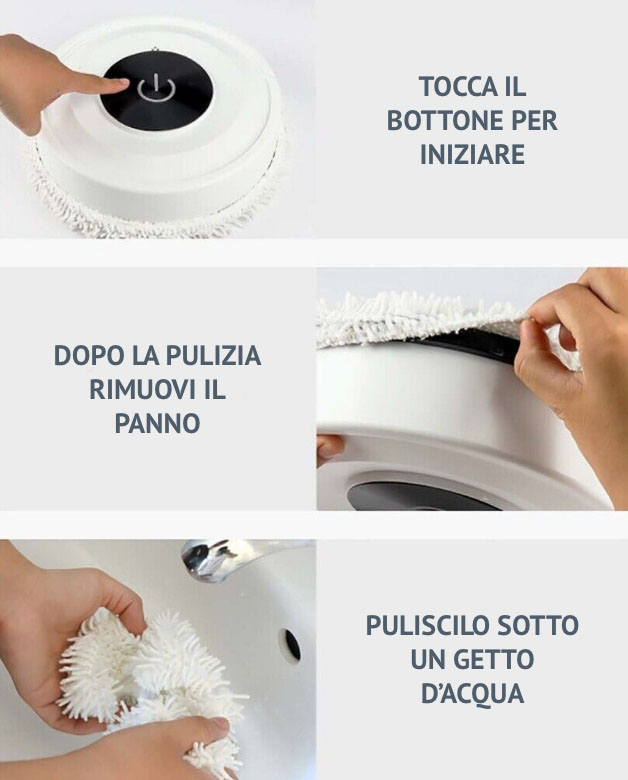 TOCCA IL BOTTONE PER INIZIARE

DOPO LA PULIZIA RIMUOVI IL PANNO

PULISCILO SOTTO UN GETTO D'ACQUA