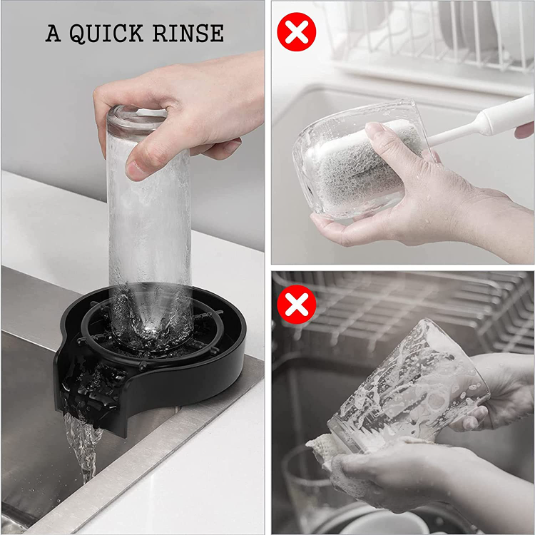 A QUICK RINSE