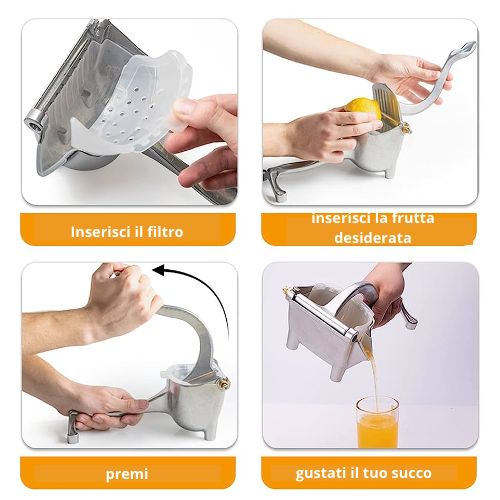 Inserisci il filtro

inserisci la frutta desiderata

premi

gustati il tuo succo