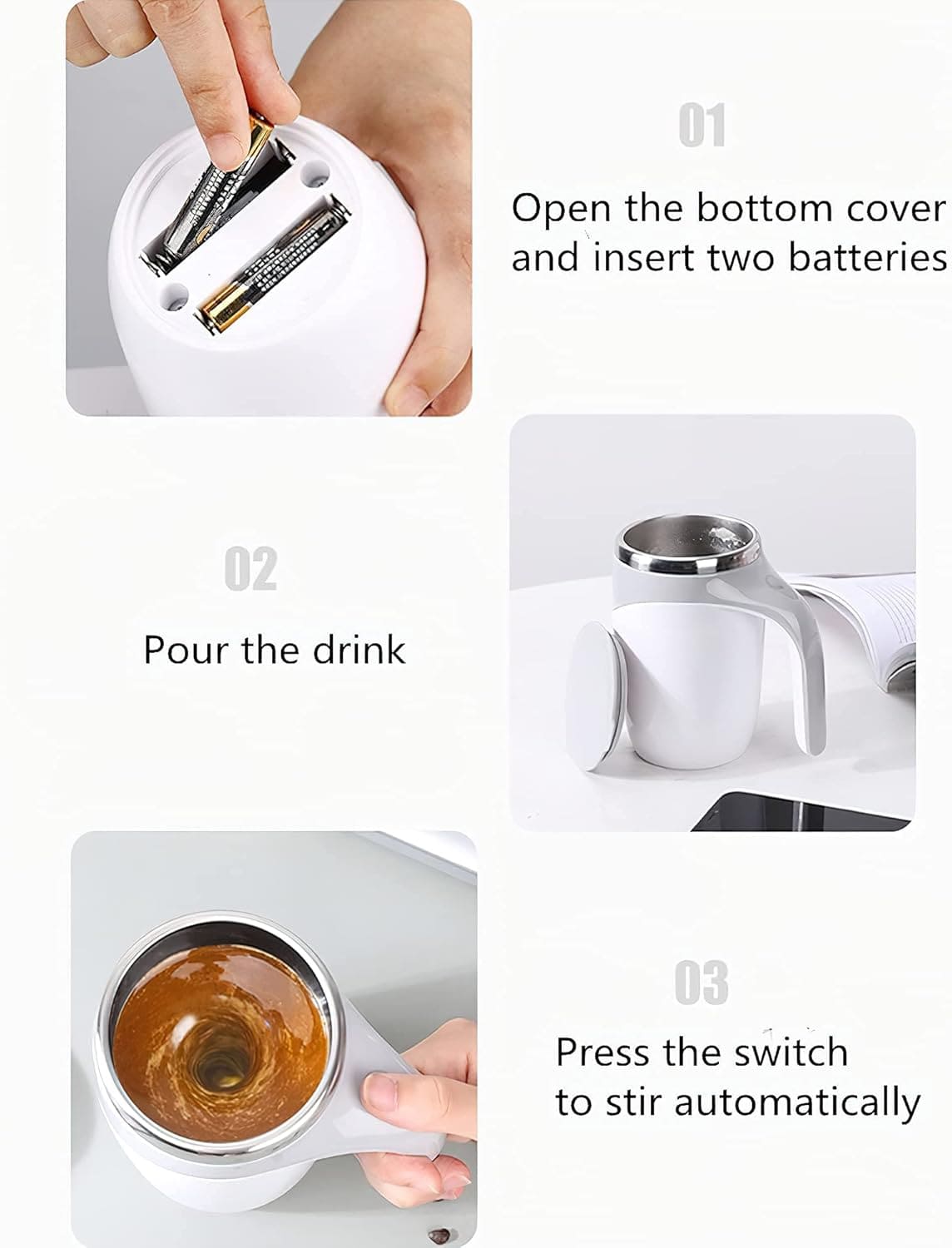 01

Open the bottom cover and insert two batteries

02

Pour the drink

03

Press the switch to stir automatically