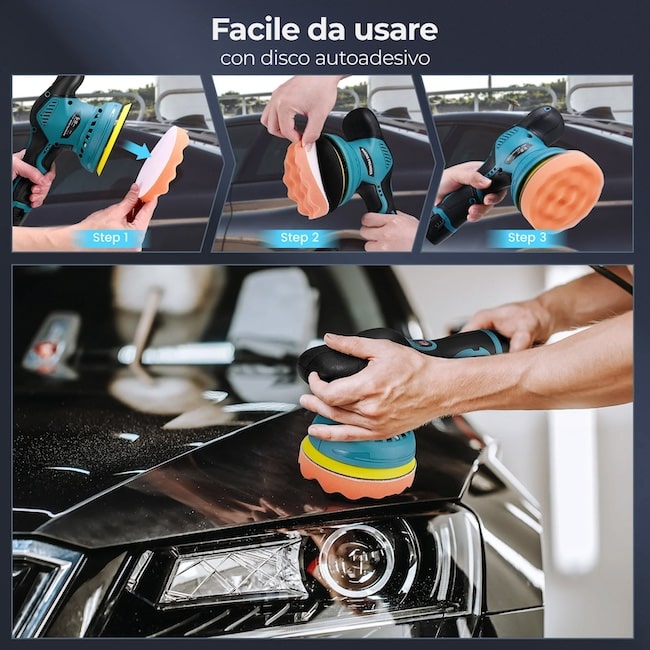 Facile da usare
con disco autoadesivo

Step 1

Step 2

Step 3